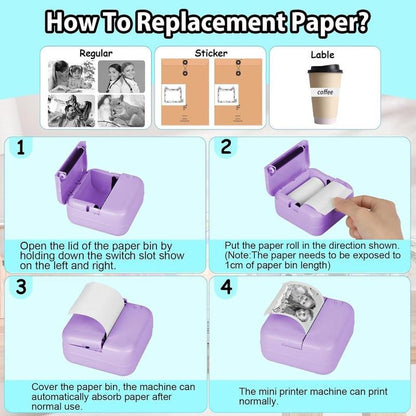 How To Replacement Paper?

Regular

Sticker

Lable

coffee

1

Open the lid of the paper bin by holding down the switch slot show on the left and right.

2

Put the paper roll in the direction shown. (Note:The paper needs to be exposed to 1cm of paper bin length)

3

Cover the paper bin, the machine can automatically absorb paper after normal use.

4

The mini printer machine can print normally.